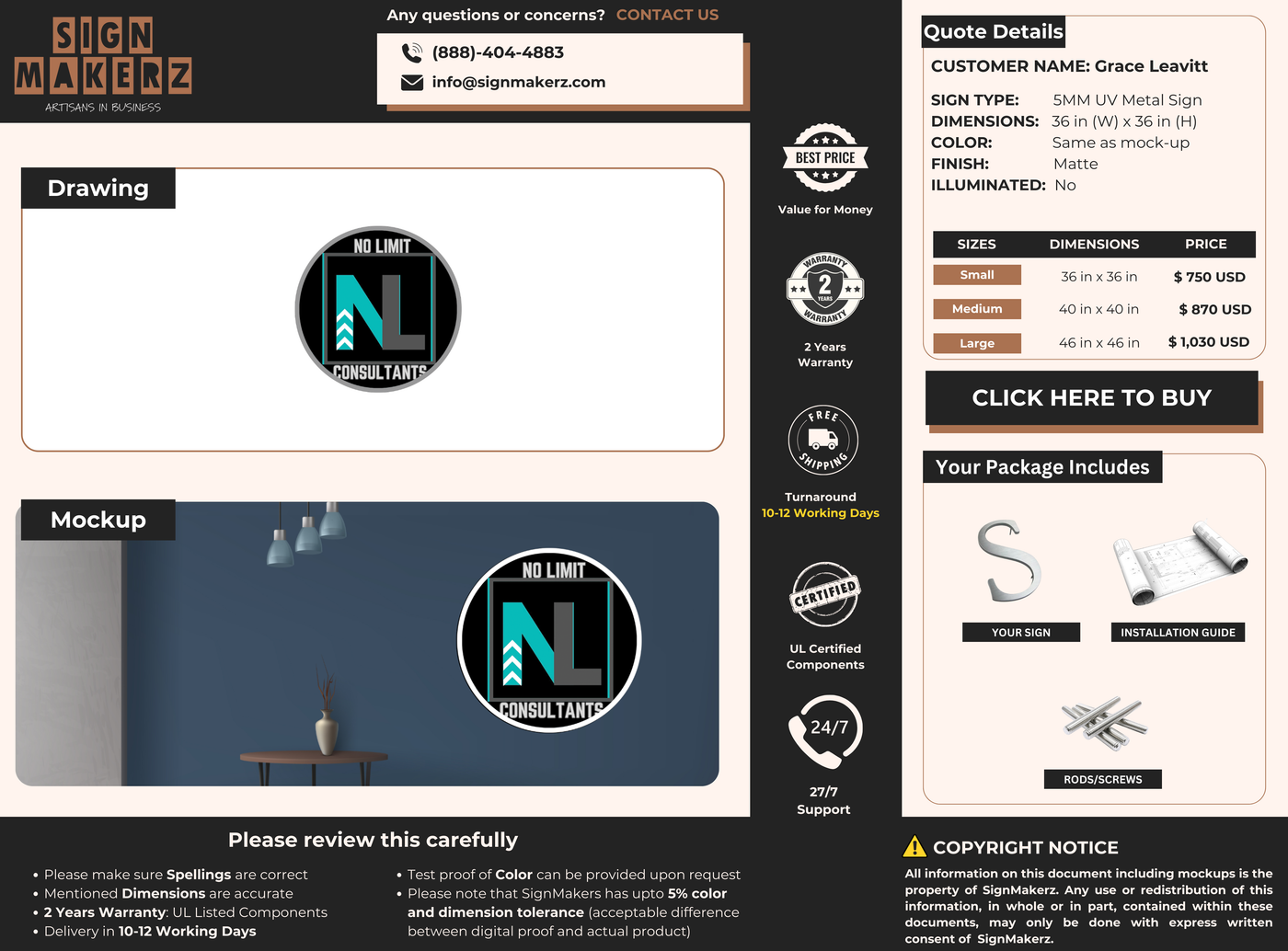 SIGN MAKERZ
ARTISANS IN BUSINESS

Any questions or concerns? CONTACT US
(888)-404-4883
info@signmakerz.com

Drawing

NO LIMIT
NL
CONSULTANTS

Mockup

NO LIMIT
NL
CONSULTANTS

BEST PRICE
Value for Money

WARRANTY 2 YEARS WARRANTY
2 Years Warranty

FREE SHIPPING
Turnaround
10-12 Working Days

CERTIFIED
UL Certified Components

24/7
27/7 Support

Quote Details
CUSTOMER NAME: Grace Leavitt
SIGN TYPE: 5MM UV Metal Sign
DIMENSIONS: 36 in (W) x 36 in (H)
COLOR: Same as mock-up
FINISH: Matte
ILLUMINATED: No

| SIZES | DIMENSIONS | PRICE |
|---|---|---|
| Small | 36 in x 36 in | $ 750 USD |
| Medium | 40 in x 40 in | $ 870 USD |
| Large | 46 in x 46 in | $ 1,030 USD |

CLICK HERE TO BUY

Your Package Includes
YOUR SIGN
INSTALLATION GUIDE
RODS/SCREWS

Please review this carefully
• Please make sure Spellings are correct
• Mentioned Dimensions are accurate
• 2 Years Warranty: UL Listed Components
• Delivery in 10-12 Working Days
• Test proof of Color can be provided upon request
• Please note that SignMakers has upto 5% color and dimension tolerance (acceptable difference between digital proof and actual product)

COPYRIGHT NOTICE
All information on this document including mockups is the property of SignMakerz. Any use or redistribution of this information, in whole or in part, contained within these documents, may only be done with express written consent of SignMakerz.