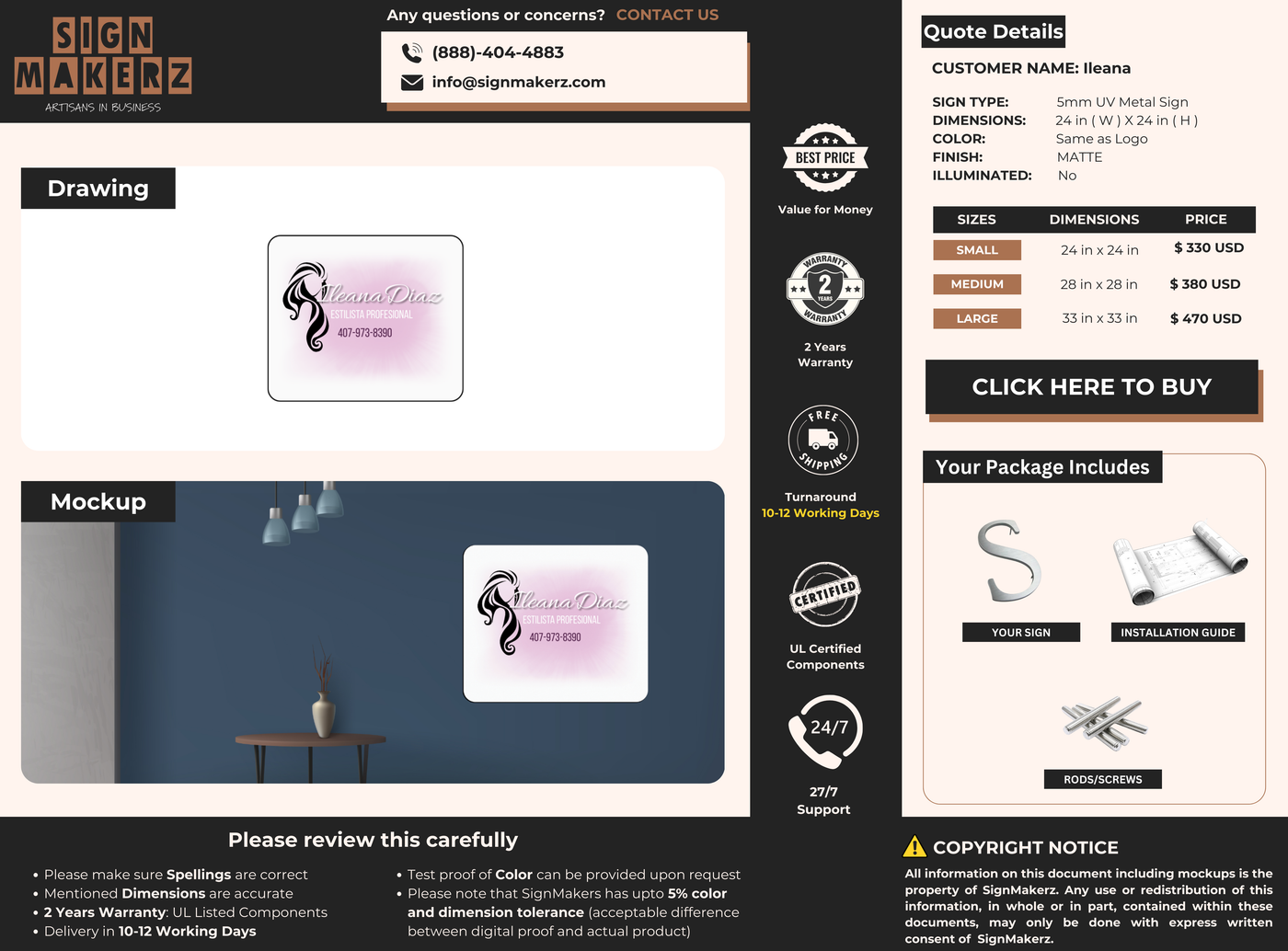 SIGN MAKERZ
ARTISANS IN BUSINESS

Any questions or concerns? CONTACT US
(888)-404-4883
info@signmakerz.com

Drawing

Ileana Diaz
ESTILISTA PROFESIONAL
407-973-8390

Mockup

Ileana Diaz
ESTILISTA PROFESIONAL
407-973-8390

BEST PRICE
Value for Money

WARRANTY 2 YEARS WARRANTY
2 Years Warranty

FREE SHIPPING
Turnaround
10-12 Working Days

CERTIFIED
UL Certified Components

24/7
27/7 Support

Quote Details
CUSTOMER NAME: Ileana

SIGN TYPE: 5mm UV Metal Sign
DIMENSIONS: 24 in ( W ) X 24 in ( H )
COLOR: Same as Logo
FINISH: MATTE
ILLUMINATED: No

| SIZES | DIMENSIONS | PRICE |
|---|---|---|
| SMALL | 24 in x 24 in | $ 330 USD |
| MEDIUM | 28 in x 28 in | $ 380 USD |
| LARGE | 33 in x 33 in | $ 470 USD |

CLICK HERE TO BUY

Your Package Includes
YOUR SIGN
INSTALLATION GUIDE
RODS/SCREWS

Please review this carefully
• Please make sure Spellings are correct
• Mentioned Dimensions are accurate
• 2 Years Warranty: UL Listed Components
• Delivery in 10-12 Working Days
• Test proof of Color can be provided upon request
• Please note that SignMakers has upto 5% color and dimension tolerance (acceptable difference between digital proof and actual product)

COPYRIGHT NOTICE
All information on this document including mockups is the property of SignMakerz. Any use or redistribution of this information, in whole or in part, contained within these documents, may only be done with express written consent of SignMakerz.