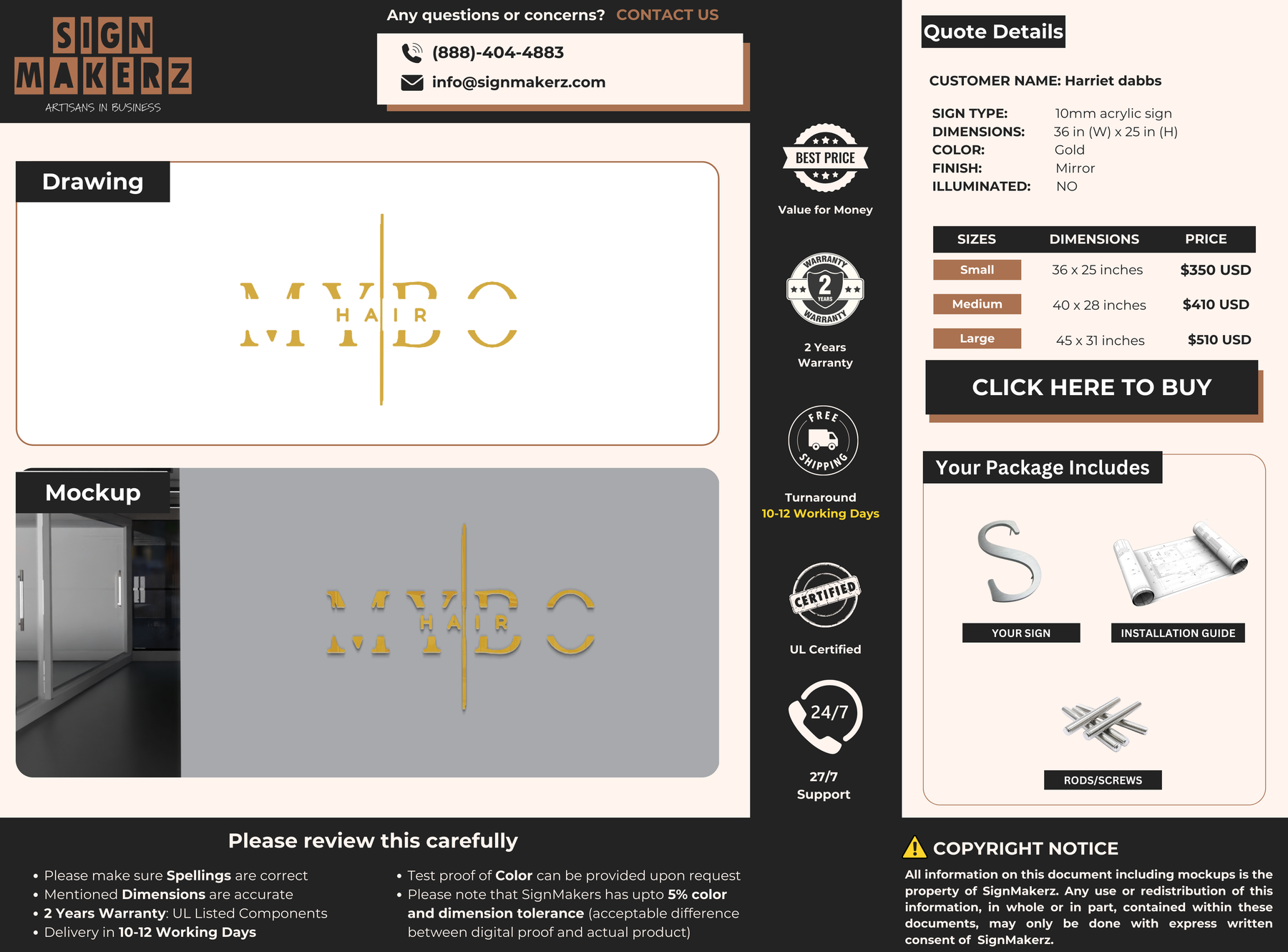 SIGN MAKERZ
ARTISANS IN BUSINESS

Any questions or concerns? CONTACT US

(888)-404-4883
info@signmakerz.com

Drawing

MYBO HAIR

Mockup

MYBO HAIR

BEST PRICE
Value for Money

WARRANTY 2 YEARS WARRANTY
2 Years Warranty

FREE SHIPPING
Turnaround
10-12 Working Days

CERTIFIED
UL Certified

24/7
27/7 Support

Quote Details

CUSTOMER NAME: Harriet dabbs

SIGN TYPE: 10mm acrylic sign
DIMENSIONS: 36 in (W) x 25 in (H)
COLOR: Gold
FINISH: Mirror
ILLUMINATED: NO

| SIZES | DIMENSIONS | PRICE |
|---|---|---|
| Small | 36 x 25 inches | $350 USD |
| Medium | 40 x 28 inches | $410 USD |
| Large | 45 x 31 inches | $510 USD |

CLICK HERE TO BUY

Your Package Includes

YOUR SIGN
INSTALLATION GUIDE
RODS/SCREWS

Please review this carefully

• Please make sure Spellings are correct
• Mentioned Dimensions are accurate
• 2 Years Warranty: UL Listed Components
• Delivery in 10-12 Working Days

• Test proof of Color can be provided upon request
• Please note that SignMakers has upto 5% color and dimension tolerance (acceptable difference between digital proof and actual product)

COPYRIGHT NOTICE
All information on this document including mockups is the property of SignMakerz. Any use or redistribution of this information, in whole or in part, contained within these documents, may only be done with express written consent of SignMakerz.