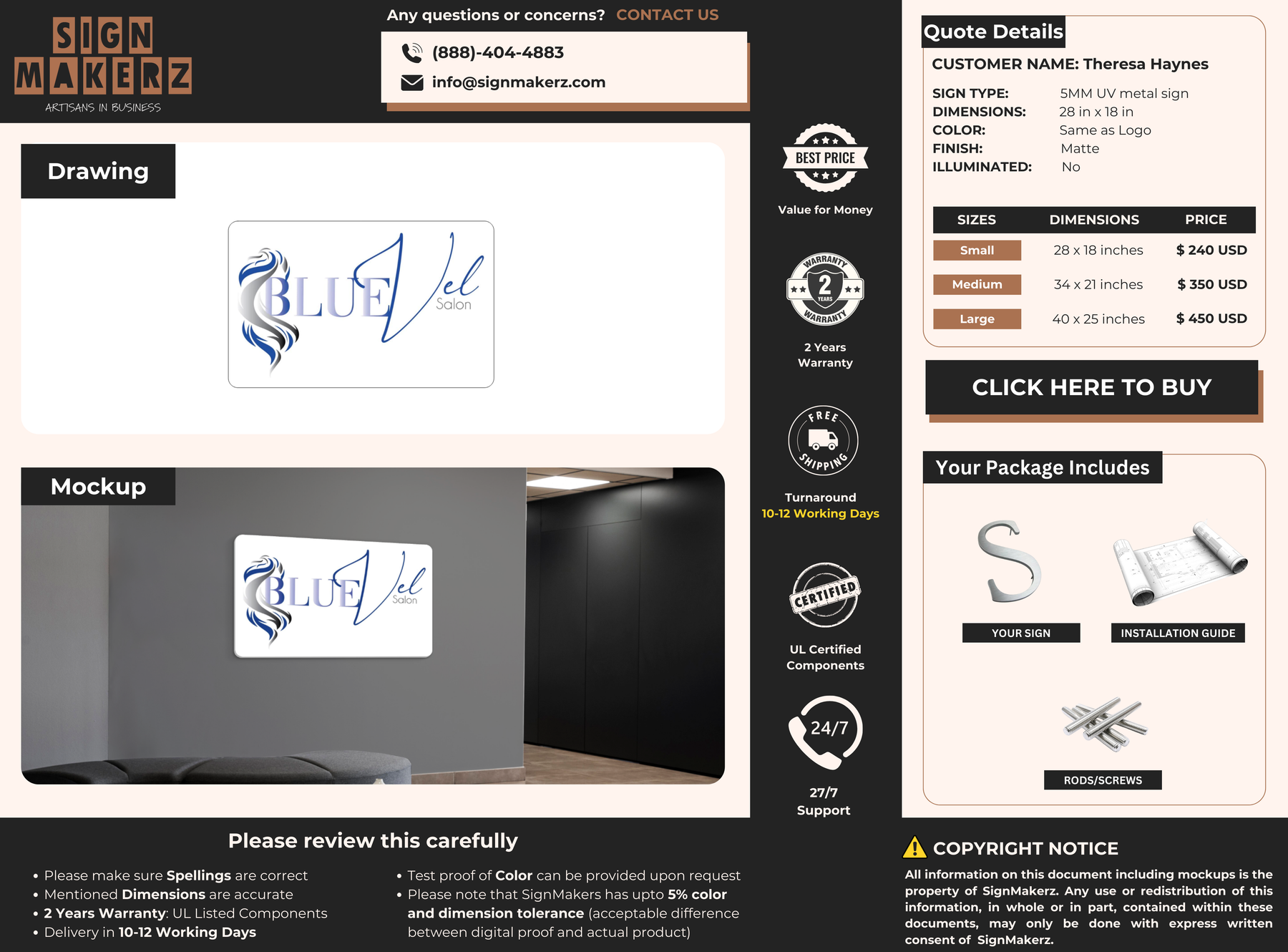 SIGN MAKERZ
ARTISANS IN BUSINESS

Any questions or concerns? CONTACT US

(888)-404-4883
info@signmakerz.com

Drawing

BLUE Vel Salon

Mockup

BLUE Vel Salon

BEST PRICE
Value for Money

WARRANTY 2 YEARS WARRANTY
2 Years Warranty

FREE SHIPPING
Turnaround
10-12 Working Days

CERTIFIED
UL Certified Components

24/7
27/7 Support

Quote Details

CUSTOMER NAME: Theresa Haynes

SIGN TYPE: 5MM UV metal sign
DIMENSIONS: 28 in x 18 in
COLOR: Same as Logo
FINISH: Matte
ILLUMINATED: No

| SIZES | DIMENSIONS | PRICE |
|---|---|---|
| Small | 28 x 18 inches | $ 240 USD |
| Medium | 34 x 21 inches | $ 350 USD |
| Large | 40 x 25 inches | $ 450 USD |

CLICK HERE TO BUY

Your Package Includes

YOUR SIGN
INSTALLATION GUIDE
RODS/SCREWS

Please review this carefully

• Please make sure Spellings are correct
• Mentioned Dimensions are accurate
• 2 Years Warranty: UL Listed Components
• Delivery in 10-12 Working Days

• Test proof of Color can be provided upon request
• Please note that SignMakers has upto 5% color and dimension tolerance (acceptable difference between digital proof and actual product)

COPYRIGHT NOTICE
All information on this document including mockups is the property of SignMakerz. Any use or redistribution of this information, in whole or in part, contained within these documents, may only be done with express written consent of SignMakerz.